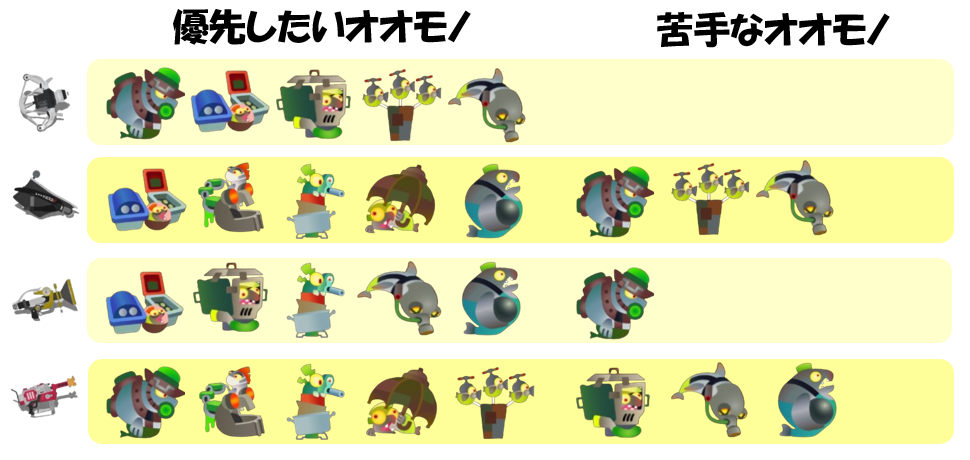 優先したいオオモノ

苦手なオオモノ