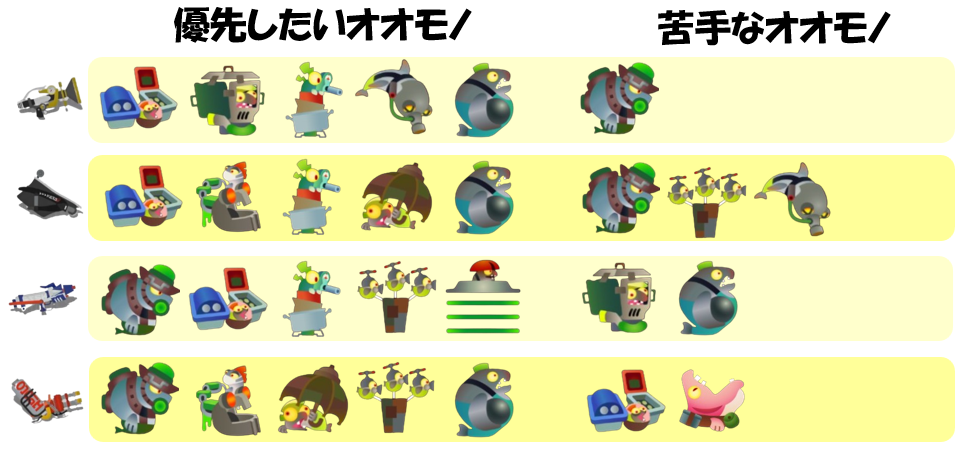 優先したいオオモノ

苦手なオオモノ